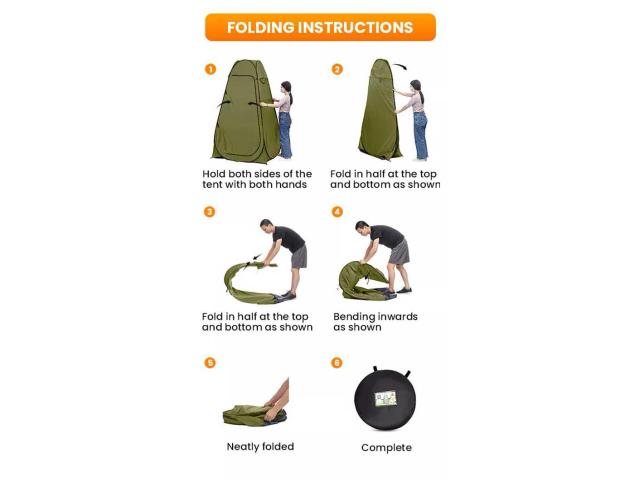 FOLDING INSTRUCTIONS

1

Hold both sides of the tent with both hands

2

Fold in half at the top and bottom as shown

3

Fold in half at the top and bottom as shown

4

Bending inwards as shown

5

Neatly folded

6

Complete